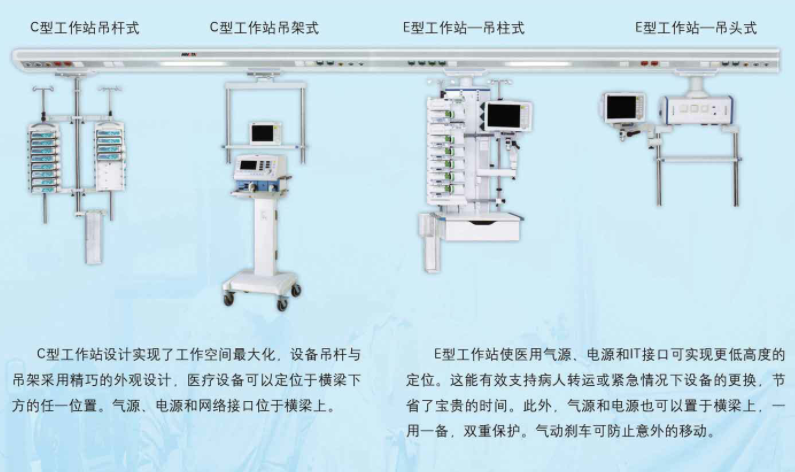 C型工作站吊杆式

C型工作站吊架式

E型工作站—吊柱式

E型工作站—吊头式

C型工作站设计实现了工作空间最大化，设备吊杆与吊架采用精巧的外观设计，医疗设备可以定位于横梁下方的任一位置。气源、电源和网络接口位于横梁上。

E型工作站使医用气源、电源和IT接口可实现更低高度的定位。这能有效支持病人转运或紧急情况下设备的更换，节省了宝贵的时间。此外，气源和电源也可以置于横梁上，一用一备，双重保护。气动刹车可防止意外的移动。